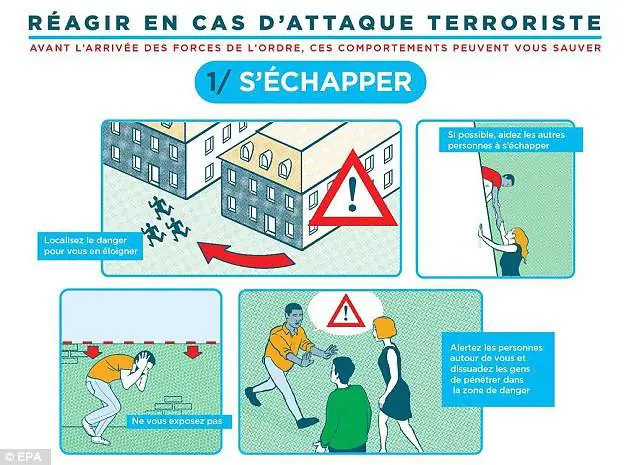 RÉAGIR EN CAS D'ATTAQUE TERRORISTE

AVANT L'ARRIVÉE DES FORCES DE L'ORDRE, CES COMPORTEMENTS PEUVENT VOUS SAUVER

1/ S'ÉCHAPPER

Localisez le danger pour vous en éloigner

Si possible, aidez les autres personnes à s'échapper

Ne vous exposez pas

Alertez les personnes autour de vous et dissuadez les gens de pénétrer dans la zone de danger

© EPA